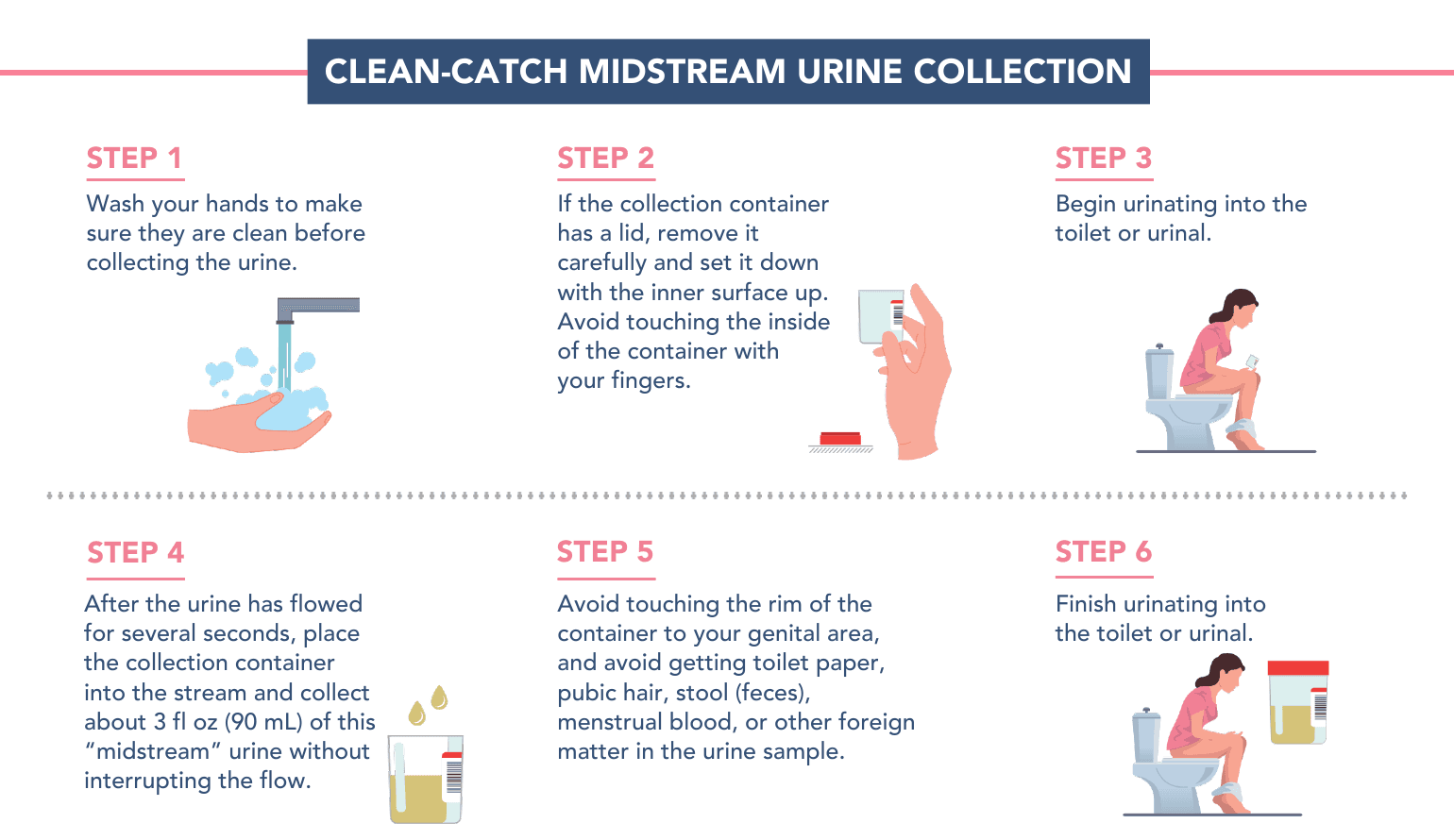 CLEAN-CATCH MIDSTREAM URINE COLLECTION

STEP 1

Wash your hands to make sure they are clean before collecting the urine.

STEP 2

If the collection container has a lid, remove it carefully and set it down with the inner surface up. Avoid touching the inside of the container with your fingers.

STEP 3

Begin urinating into the toilet or urinal.

STEP 4

After the urine has flowed for several seconds, place the collection container into the stream and collect about 3 fl oz (90 mL) of this "midstream" urine without interrupting the flow.

STEP 5

Avoid touching the rim of the container to your genital area, and avoid getting toilet paper, pubic hair, stool (feces), menstrual blood, or other foreign matter in the urine sample.

STEP 6

Finish urinating into the toilet or urinal.